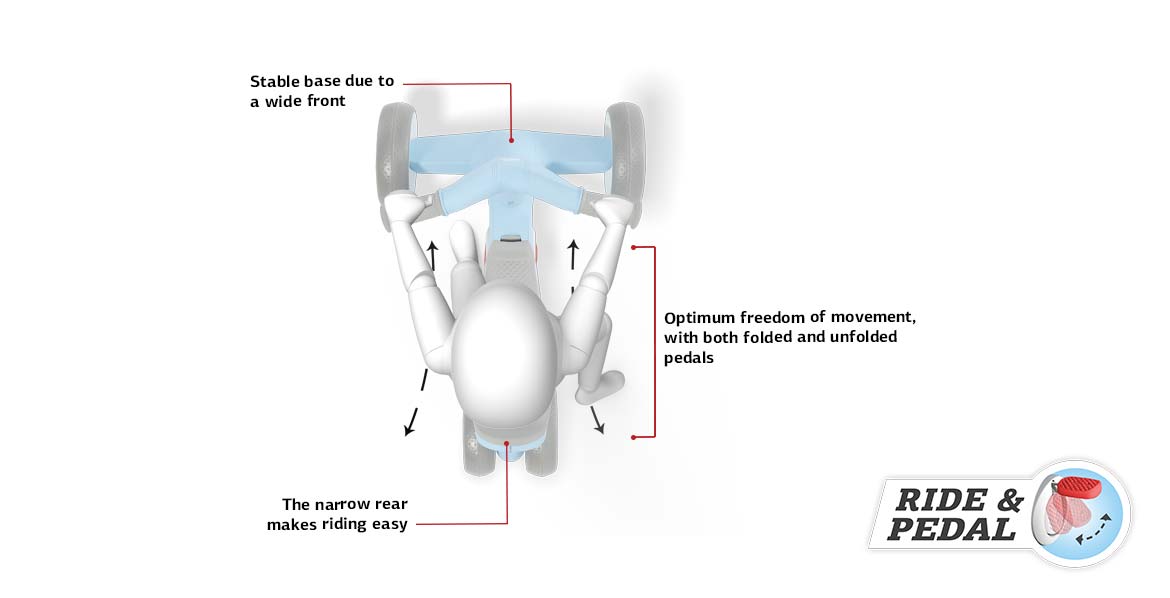 Stable base due to a wide front

Optimum freedom of movement, with both folded and unfolded pedals

The narrow rear makes riding easy

RIDE & PEDAL